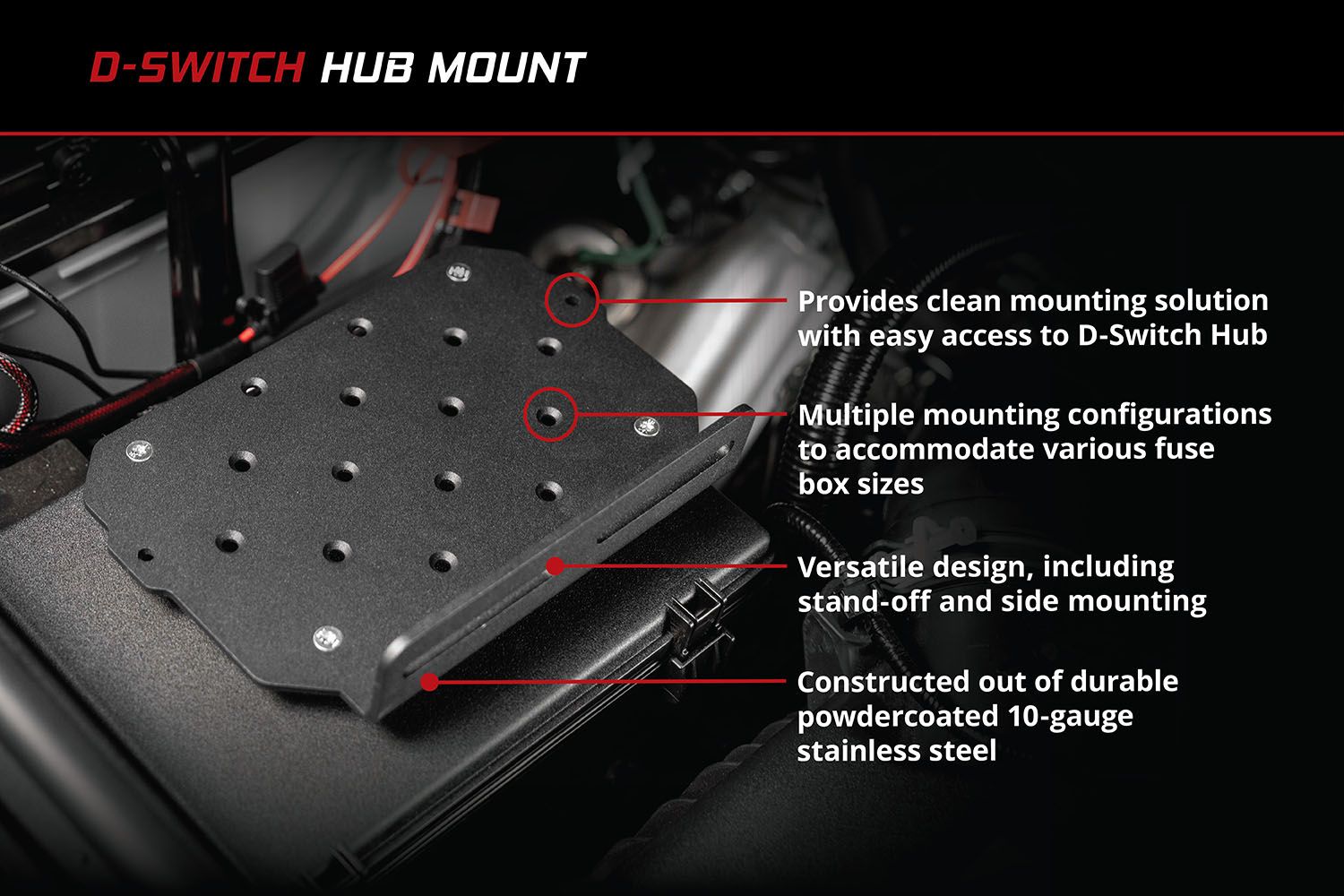 D-SWITCH HUB MOUNT

Provides clean mounting solution with easy access to D-Switch Hub

Multiple mounting configurations to accommodate various fuse box sizes

Versatile design, including stand-off and side mounting

Constructed out of durable powdercoated 10-gauge stainless steel