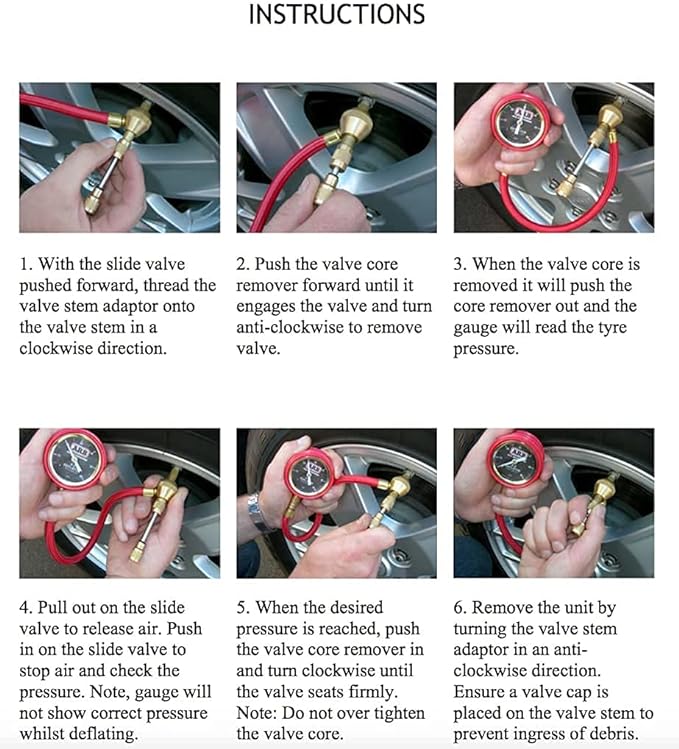 INSTRUCTIONS

1. With the slide valve pushed forward, thread the valve stem adaptor onto the valve stem in a clockwise direction.

2. Push the valve core remover forward until it engages the valve and turn anti-clockwise to remove valve.

3. When the valve core is removed it will push the core remover out and the gauge will read the tyre pressure.

4. Pull out on the slide valve to release air. Push in on the slide valve to stop air and check the pressure. Note, gauge will not show correct pressure whilst deflating.

5. When the desired pressure is reached, push the valve core remover in and turn clockwise until the valve seats firmly. Note: Do not over tighten the valve core.

6. Remove the unit by turning the valve stem adaptor in an anti-clockwise direction. Ensure a valve cap is placed on the valve stem to prevent ingress of debris.